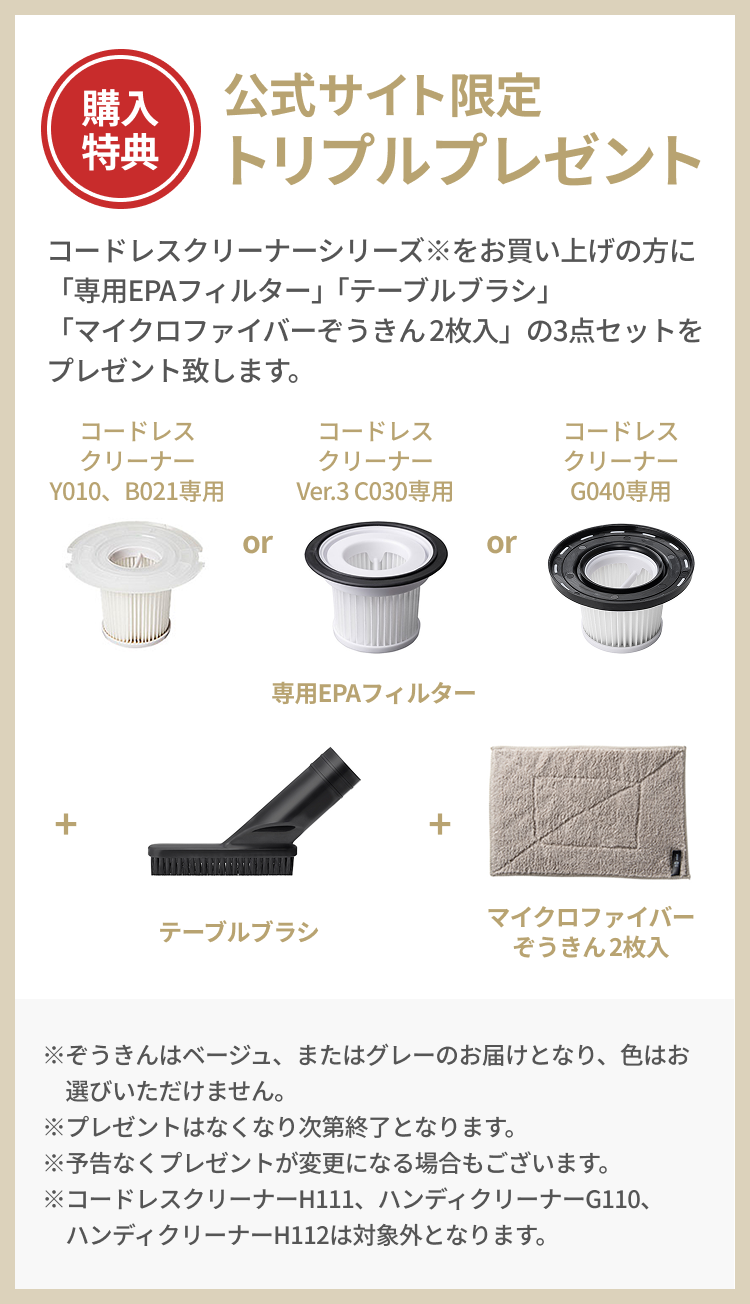 購入特典

公式サイト限定
トリプルプレゼント

コードレスクリーナーシリーズ※をお買い上げの方に「専用EPAフィルター」「テーブルブラシ」「マイクロファイバーぞうきん2枚入」の3点セットをプレゼント致します。

コードレスクリーナー Y010、B021専用

or

コードレスクリーナー Ver.3 C030専用

or

コードレスクリーナー G040専用

専用EPAフィルター

+

テーブルブラシ

+

マイクロファイバーぞうきん2枚入

※ぞうきんはベージュ、またはグレーのお届けとなり、色はお選びいただけません。
※プレゼントはなくなり次第終了となります。
※予告なくプレゼントが変更になる場合もございます。
※コードレスクリーナーH111、ハンディクリーナーG110、ハンディクリーナーH112は対象外となります。