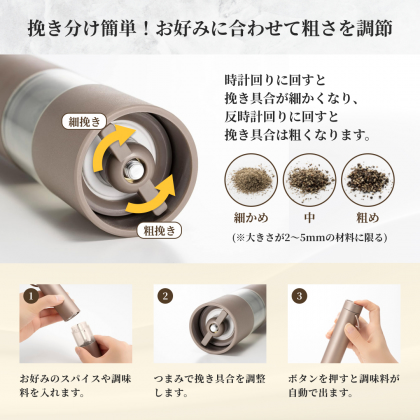 挽き分け簡単！お好みに合わせて粗さを調節

細挽き

粗挽き

時計回りに回すと
挽き具合が細かくなり、
反時計回りに回すと
挽き具合は粗くなります。

細かめ

中

粗め

(※大きさが2〜5mmの材料に限る)

1

お好みのスパイスや調味料を入れます。

2

つまみで挽き具合を調整します。

3

ボタンを押すと調味料が自動で出ます。